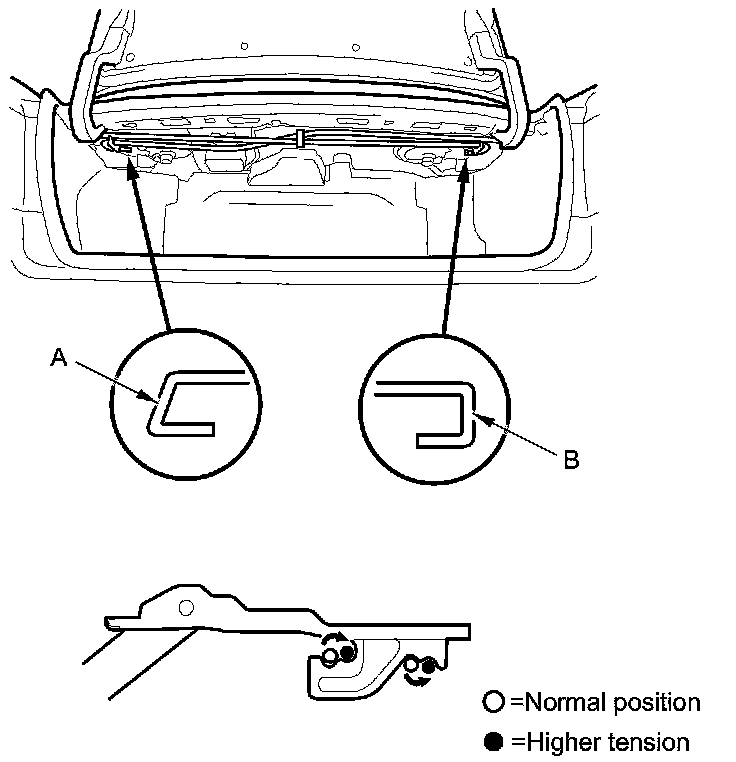 A

B

○ =Normal position

● =Higher tension