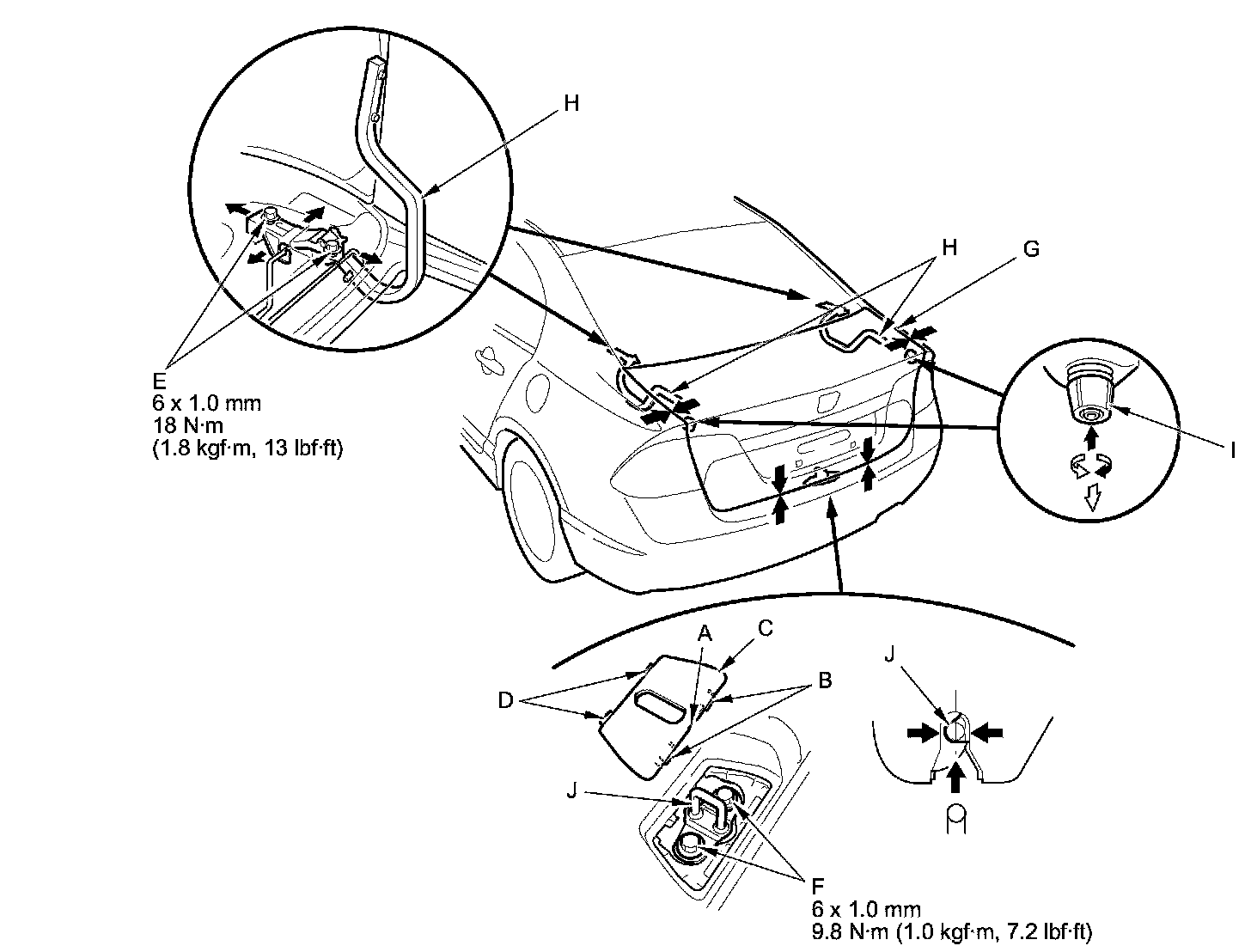 H

H

G

E
6 x 1.0 mm
18 N·m
(1.8 kgf·m, 13 lbf·ft)

I

A

C

D

B

J

J

F
6 x 1.0 mm
9.8 N·m (1.0 kgf·m, 7.2 lbf·ft)