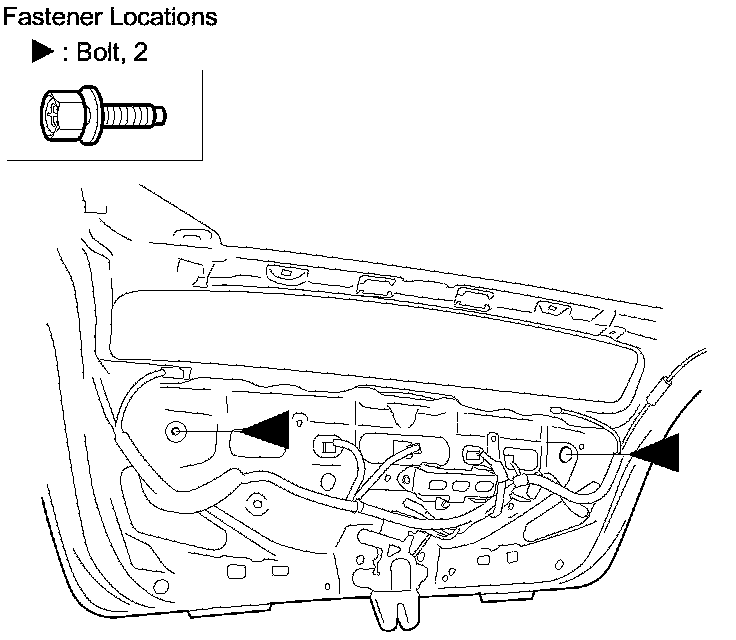 Fastener Locations
▶ : Bolt, 2