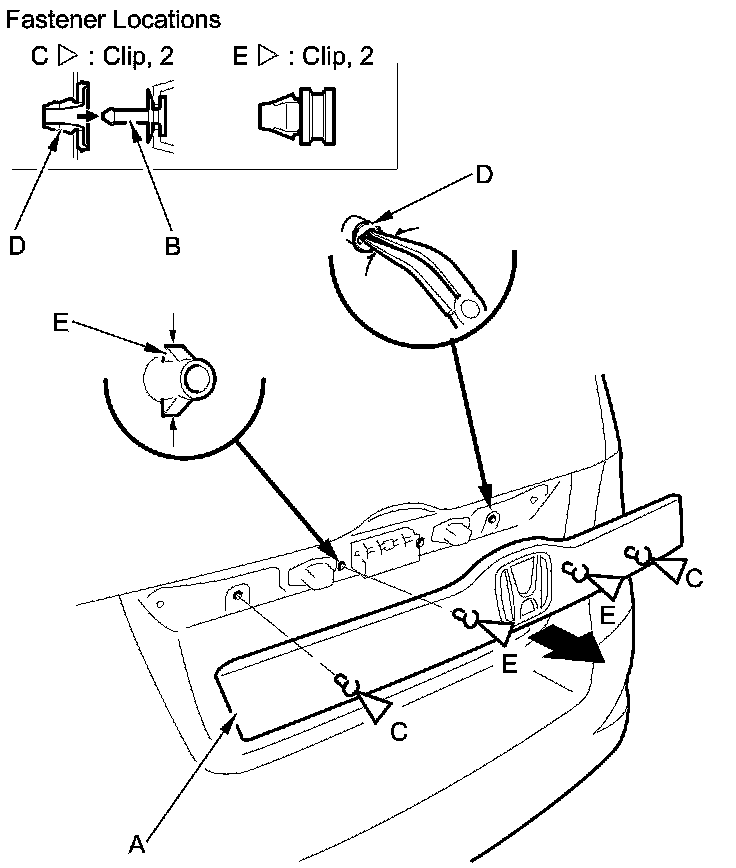 Fastener Locations

C ▷ : Clip, 2

E ▷ : Clip, 2

D

B

D

E

C

E

E

C

A