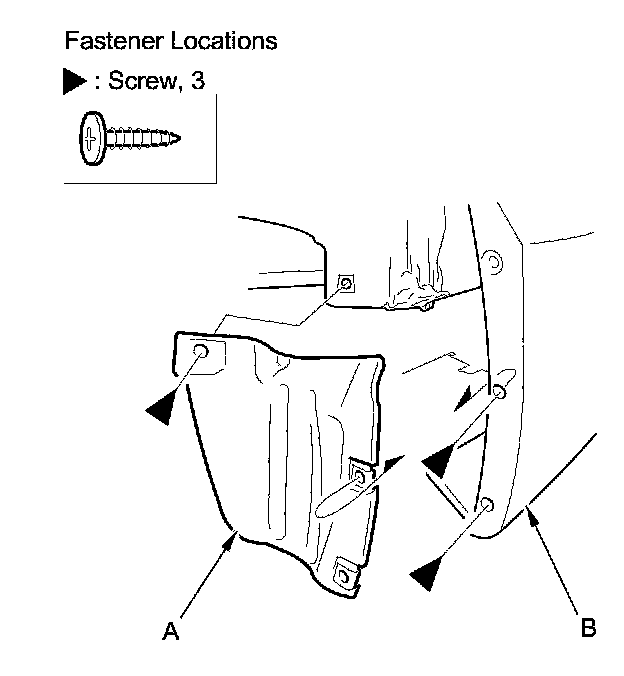 Fastener Locations

▶ : Screw, 3

A

B