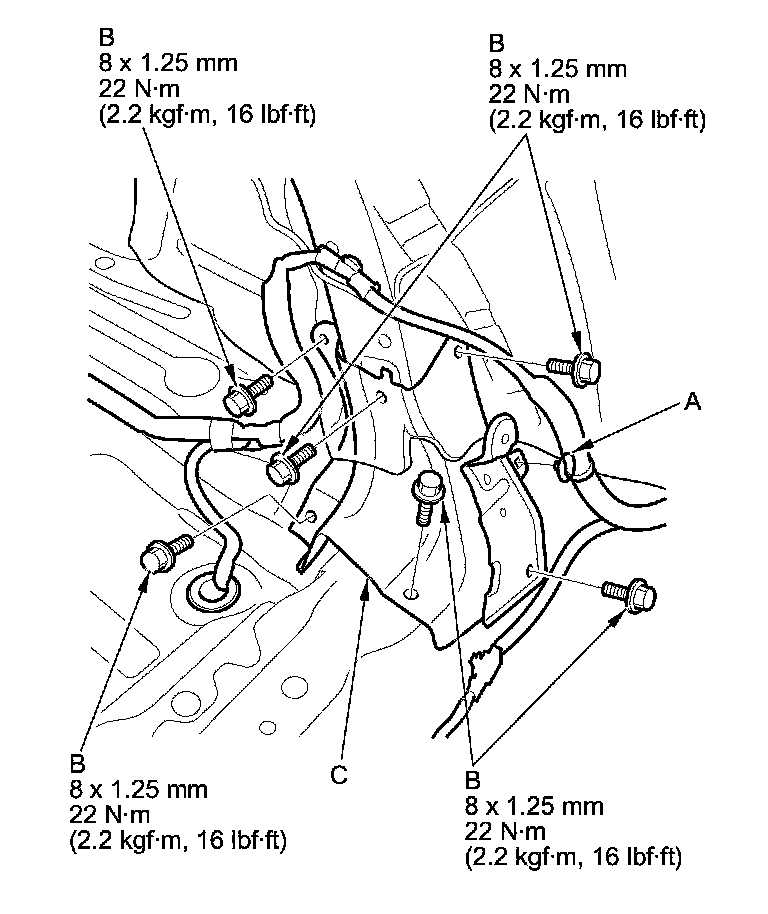 B
8 x 1.25 mm
22 N·m
(2.2 kgf·m, 16 lbf·ft)

B
8 x 1.25 mm
22 N·m
(2.2 kgf·m, 16 lbf·ft)

A

B
8 x 1.25 mm
22 N·m
(2.2 kgf·m, 16 lbf·ft)

C

B
8 x 1.25 mm
22 N·m
(2.2 kgf·m, 16 lbf·ft)