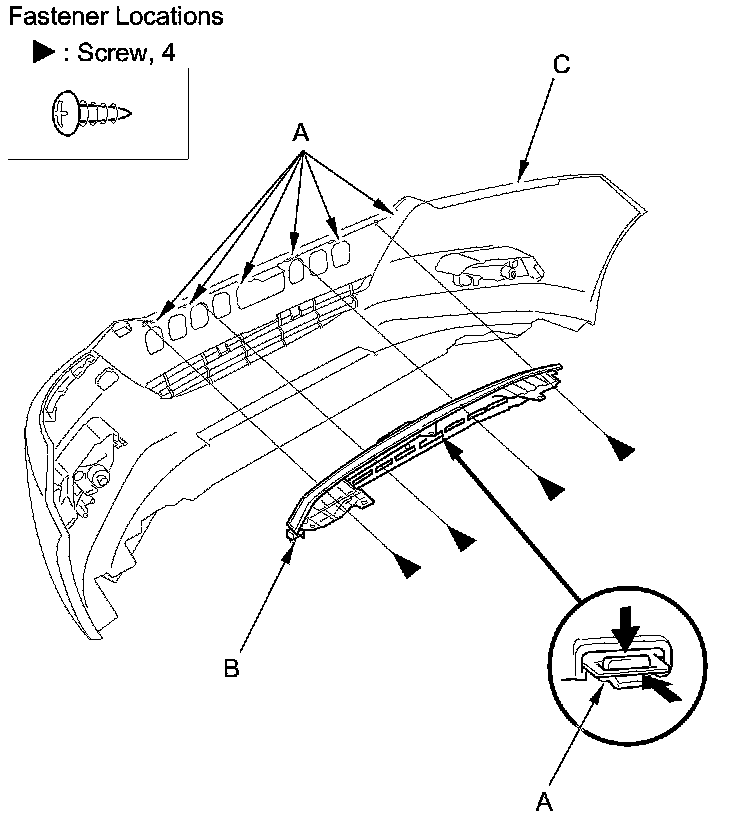 Fastener Locations
▶ : Screw, 4

C

A

B

A