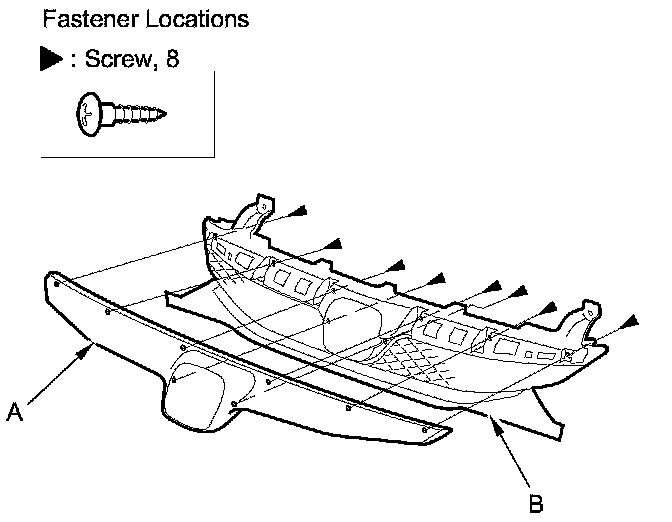 Fastener Locations

▶ : Screw, 8

A

B