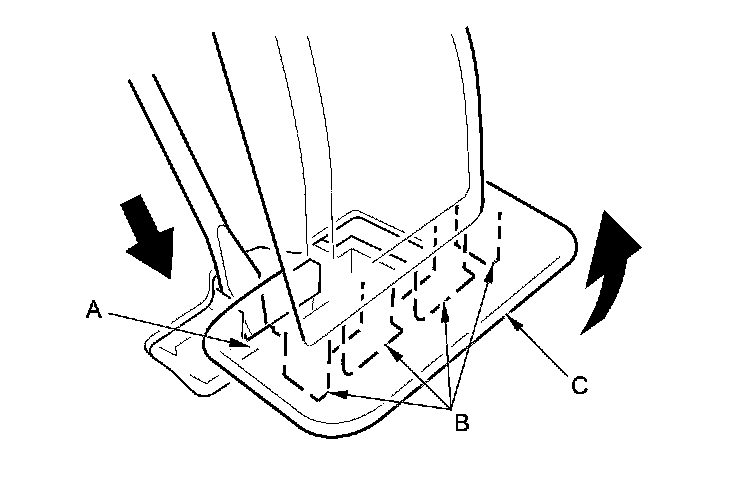 A
B
C