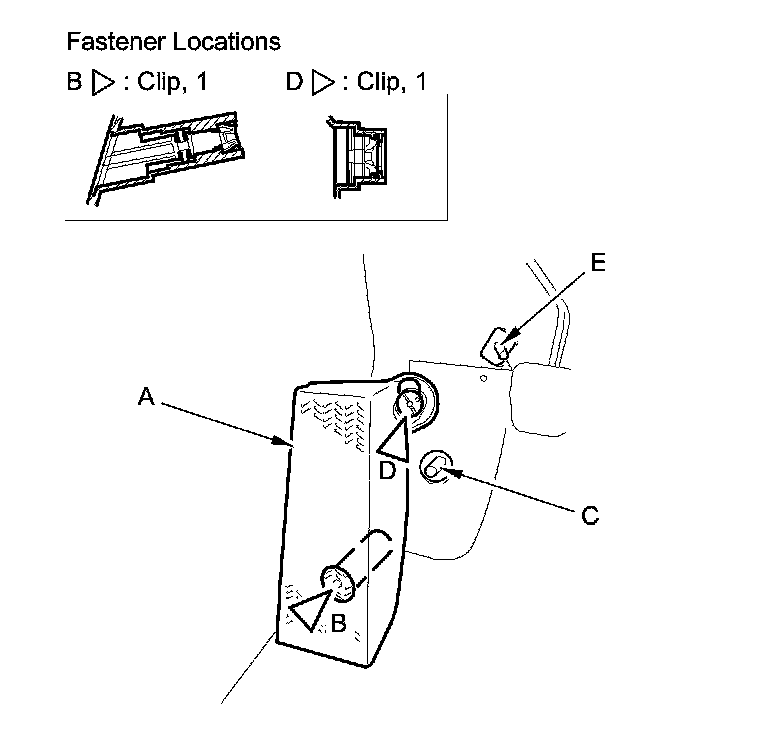 Fastener Locations

B ▷ : Clip, 1

D ▷ : Clip, 1

E

A

D

C

B