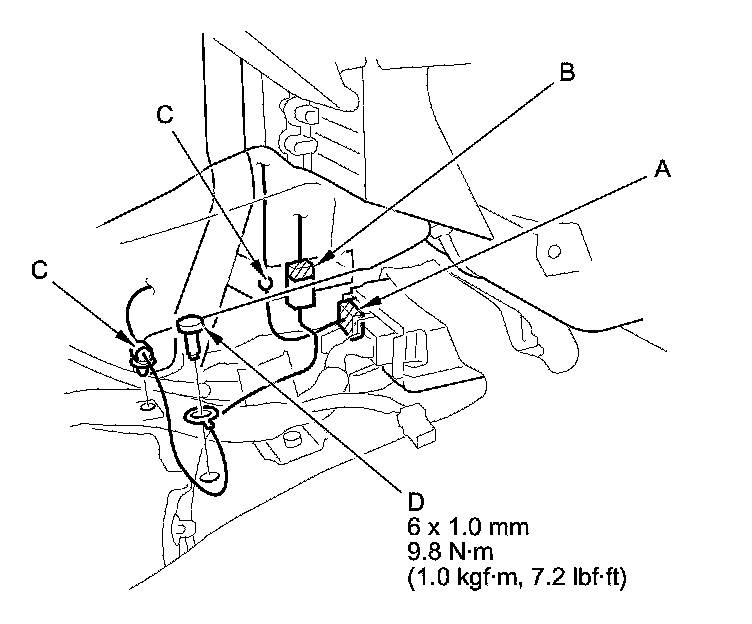 B

C

A

C

D
6 x 1.0 mm
9.8 N·m
(1.0 kgf·m, 7.2 lbf·ft)