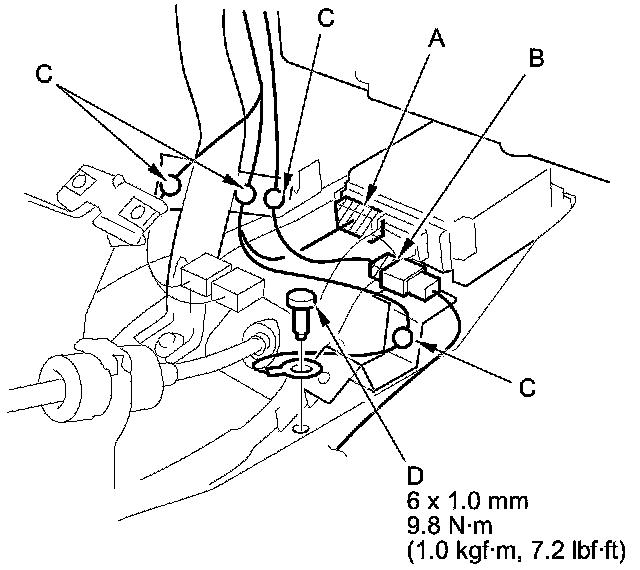 C
C
A
B
C
D
6 x 1.0 mm
9.8 N·m
(1.0 kgf·m, 7.2 lbf·ft)