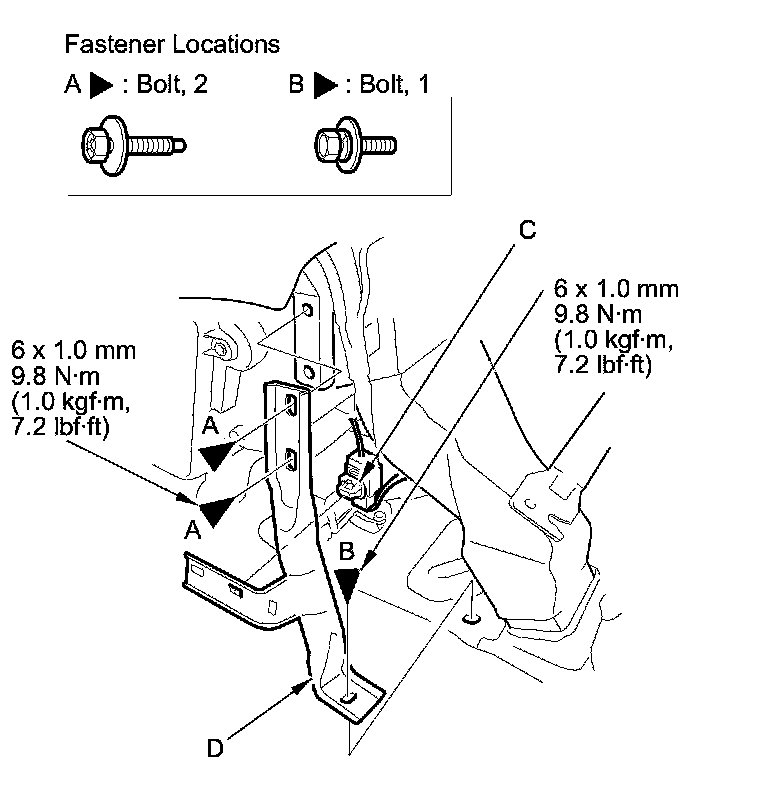 Fastener Locations

A ▶ : Bolt, 2

B ▶ : Bolt, 1

C

6 x 1.0 mm
9.8 N·m
(1.0 kgf·m,
7.2 lbf·ft)

6 x 1.0 mm
9.8 N·m
(1.0 kgf·m,
7.2 lbf·ft)

A

A

B

D