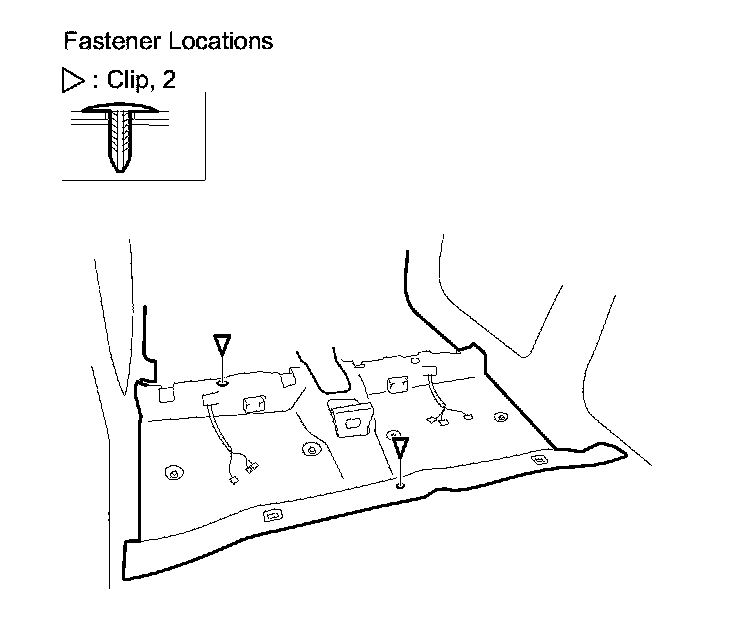 Fastener Locations

▷ : Clip, 2