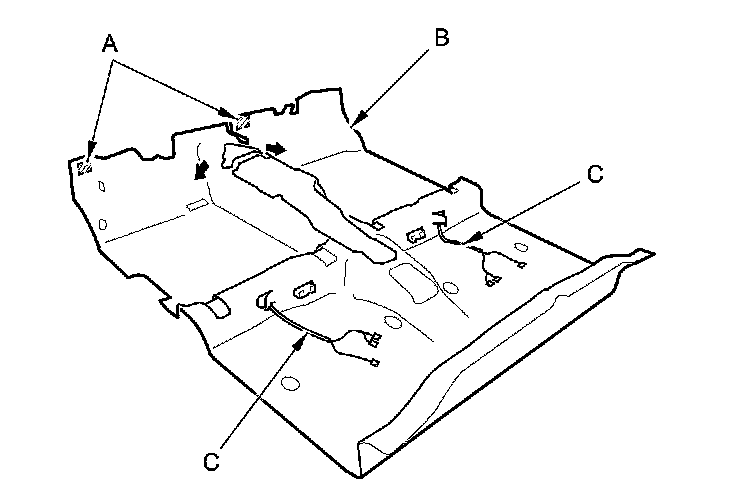 A
B
C
C