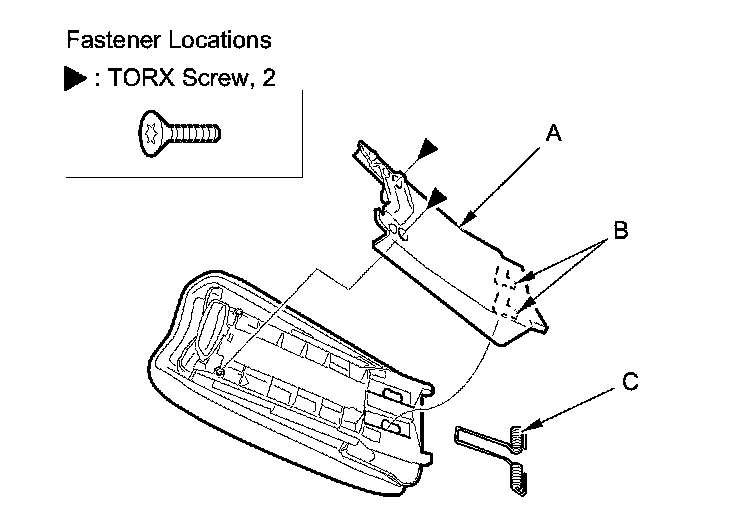 Fastener Locations

▶ : TORX Screw, 2

A

B

C