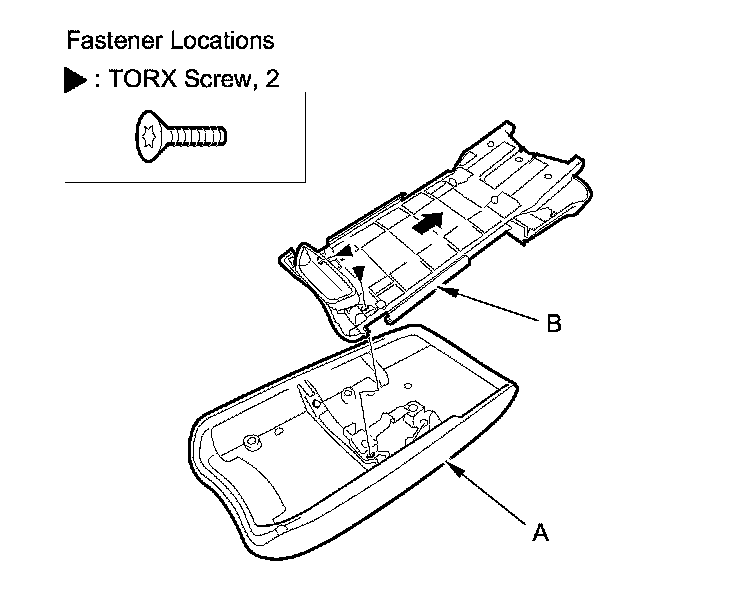 Fastener Locations

▶ : TORX Screw, 2

B

A