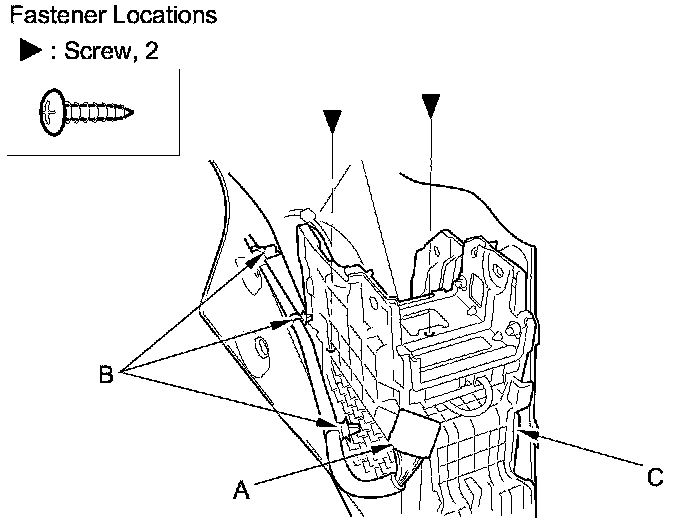 Fastener Locations

▶ : Screw, 2

B

A

C