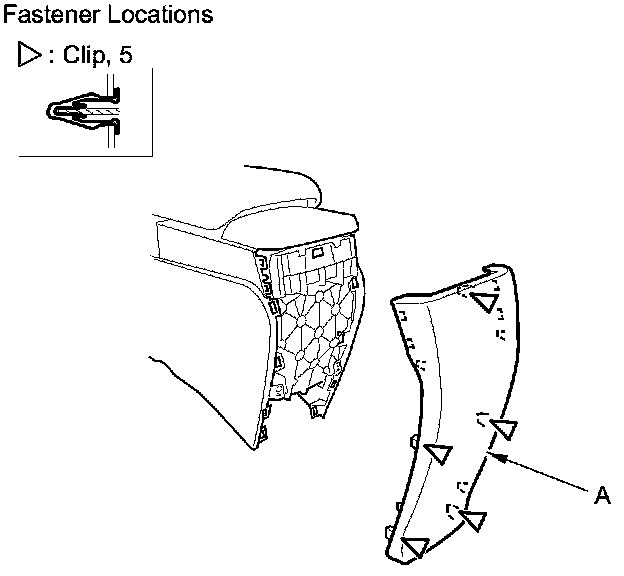 Fastener Locations

▷ : Clip, 5

A