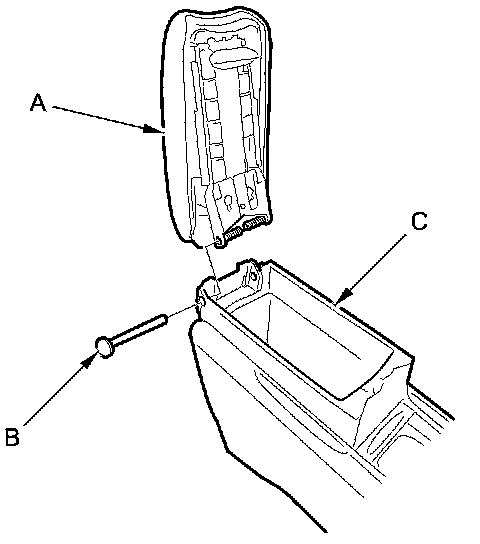 A

C

B