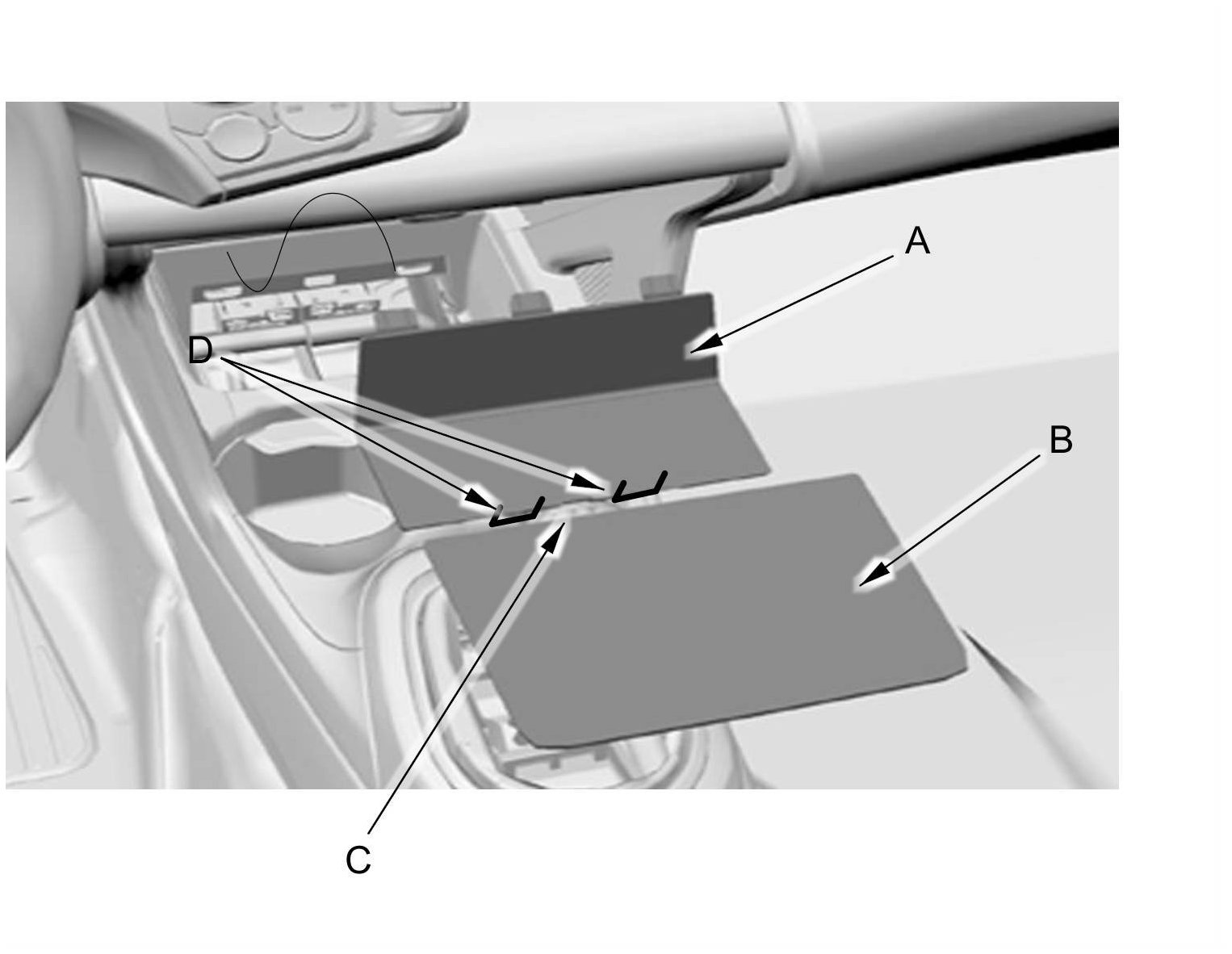 A

D

B

C