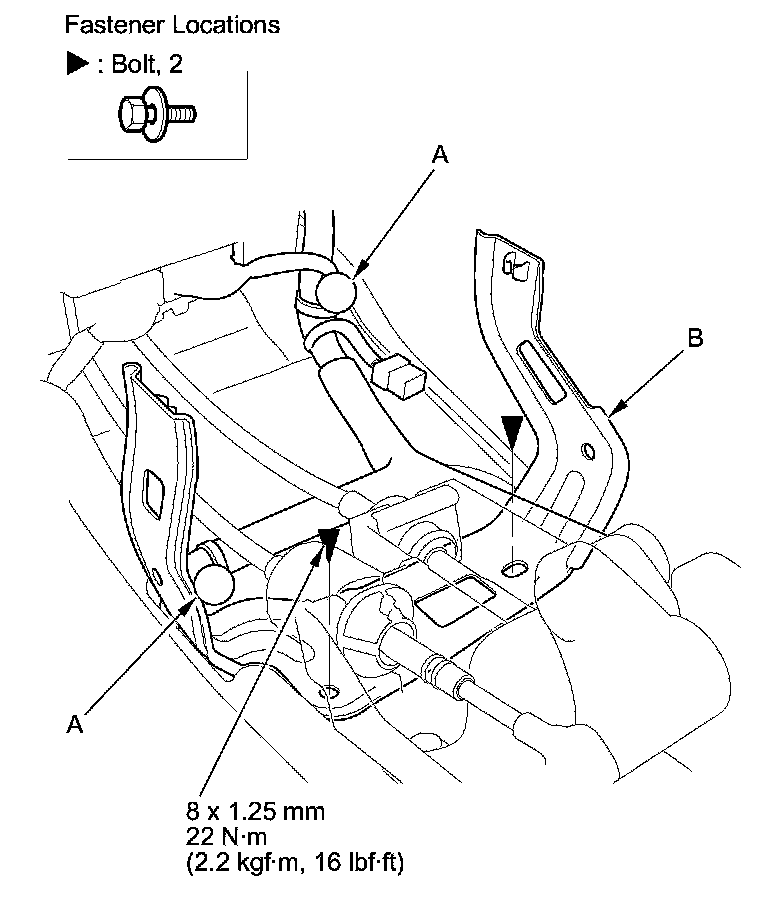 Fastener Locations

▶ : Bolt, 2

A

B

A

8 x 1.25 mm
22 N·m
(2.2 kgf·m, 16 lbf·ft)