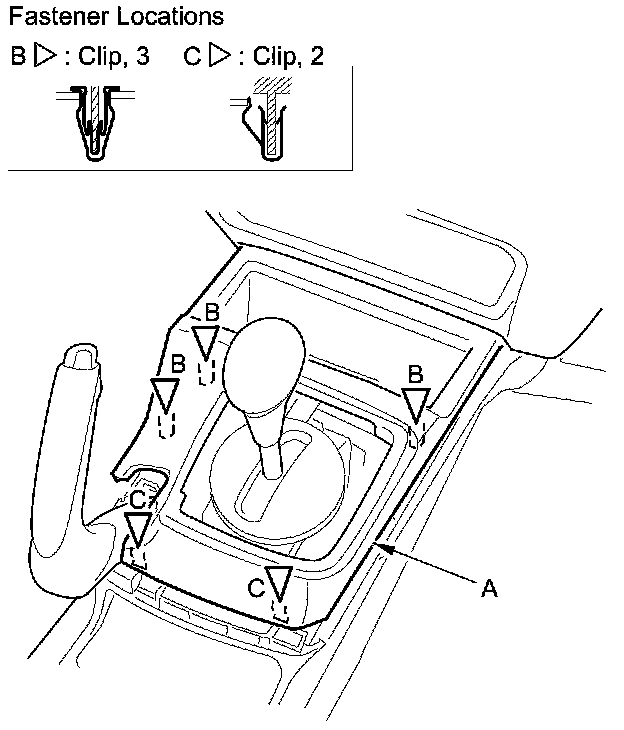 Fastener Locations
B ▷ : Clip, 3    C ▷ : Clip, 2

B
B
B
C
C
A