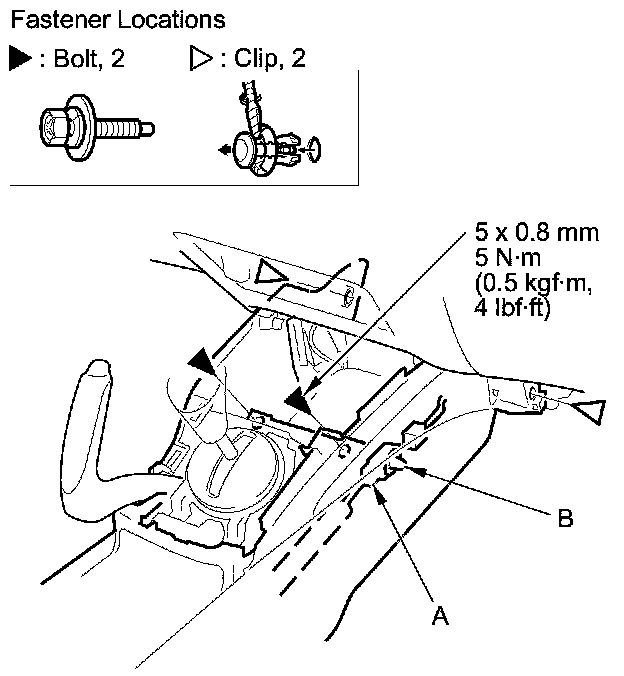 Fastener Locations

▶ : Bolt, 2 ▷ : Clip, 2

5 x 0.8 mm
5 N·m
(0.5 kgf·m,
4 lbf·ft)

B

A