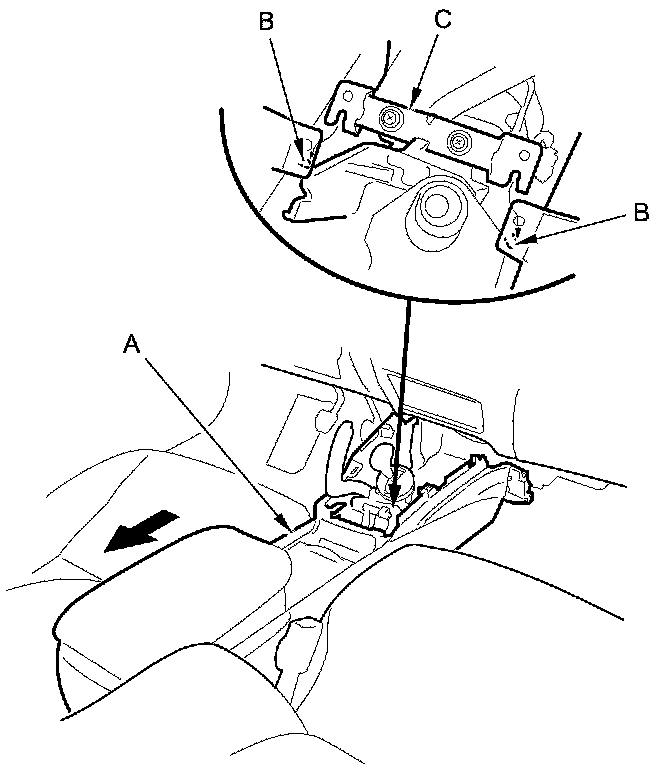 B
C
B
A