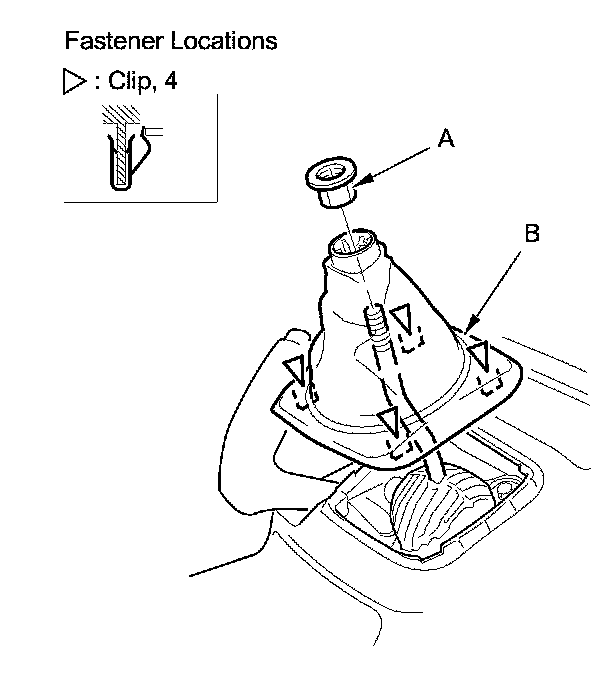 Fastener Locations

▷ : Clip, 4

A

B