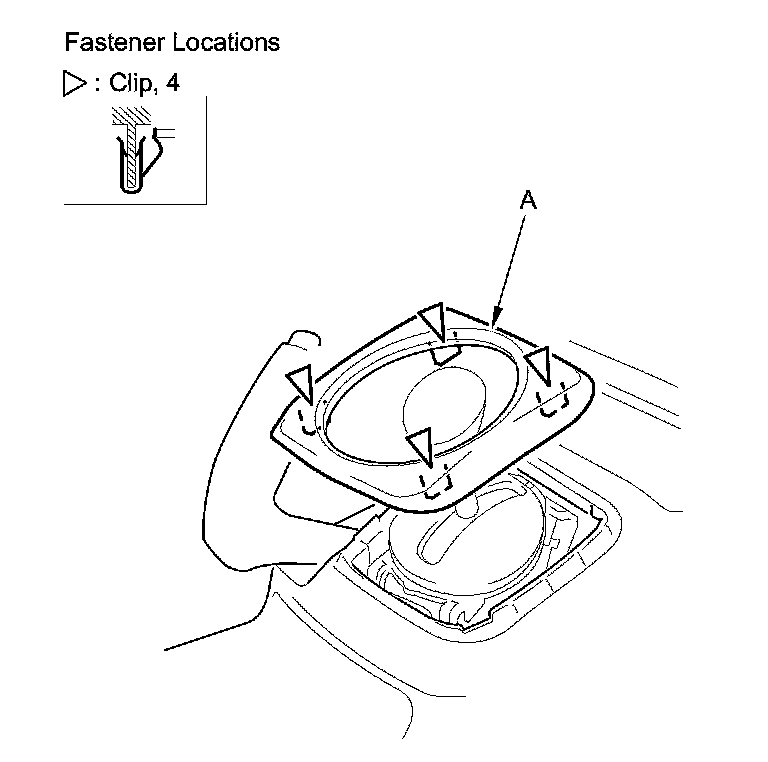 Fastener Locations

▷ : Clip, 4

A