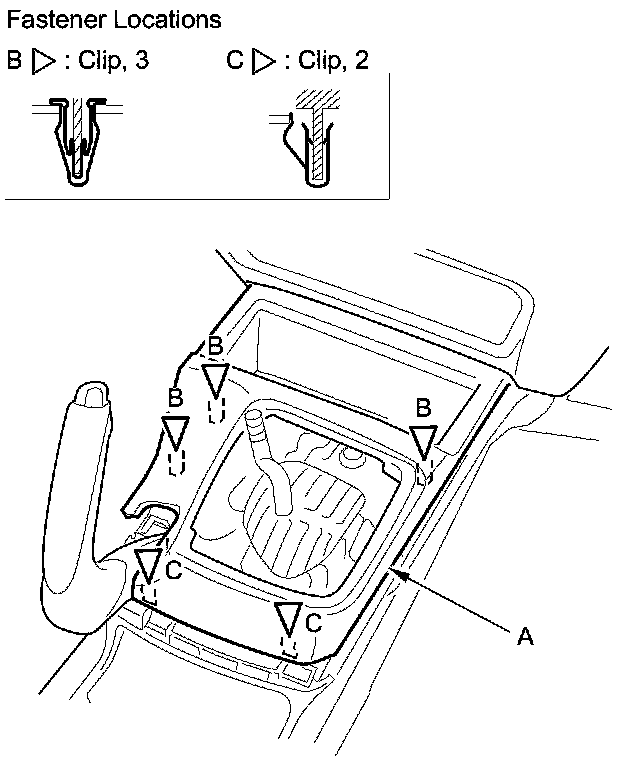 Fastener Locations

B ▷ : Clip, 3

C ▷ : Clip, 2

B

B

B

C

C

A