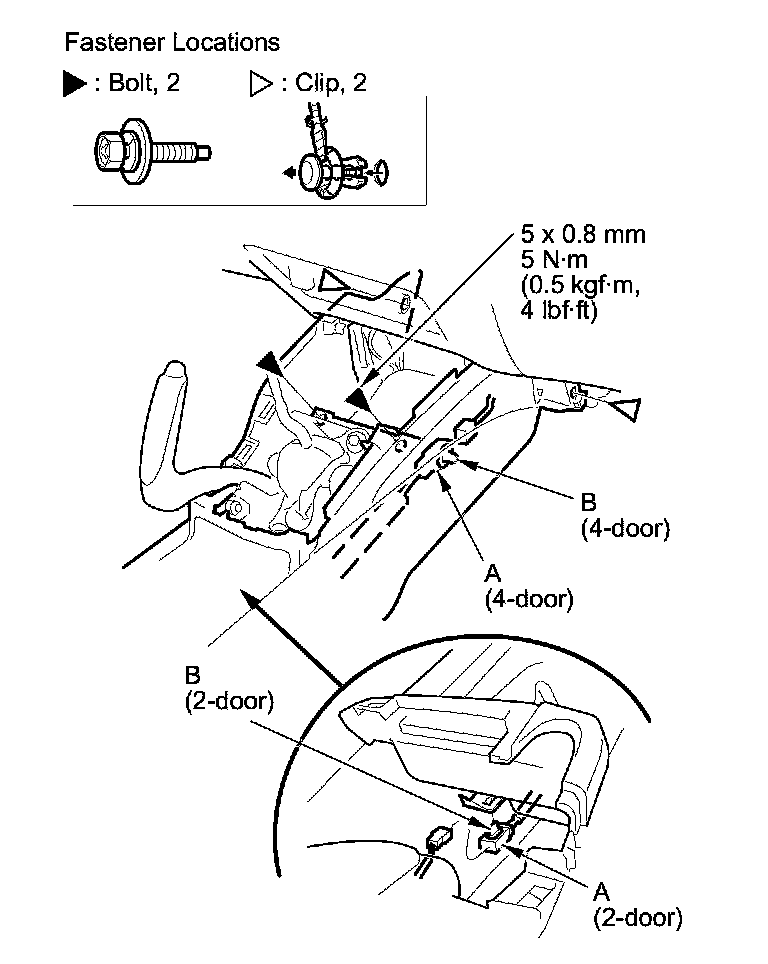 Fastener Locations

▶ : Bolt, 2

▷ : Clip, 2

5 x 0.8 mm
5 N·m
(0.5 kgf·m,
4 lbf·ft)

B
(4-door)

A
(4-door)

B
(2-door)

A
(2-door)