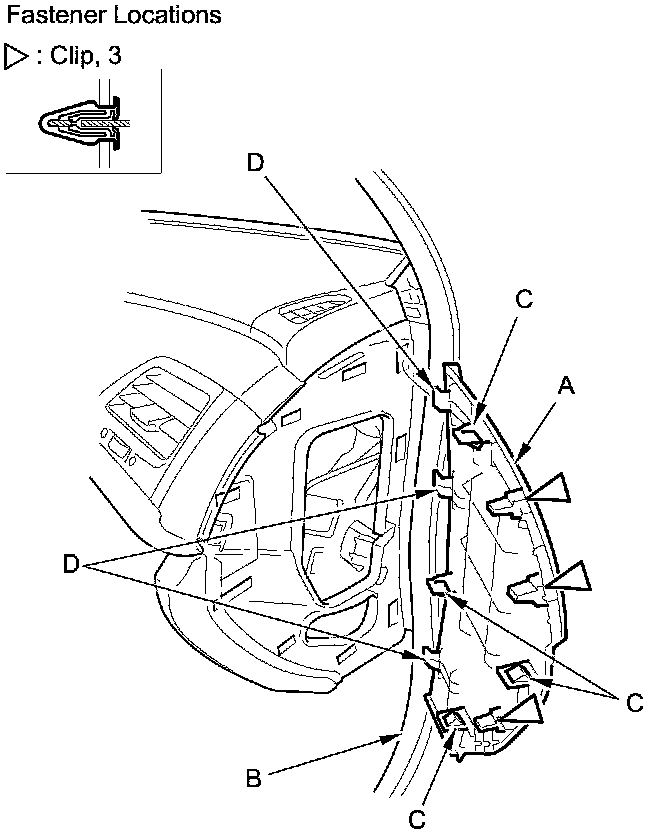 Fastener Locations

▷ : Clip, 3

D

C

A

D

C

B

C