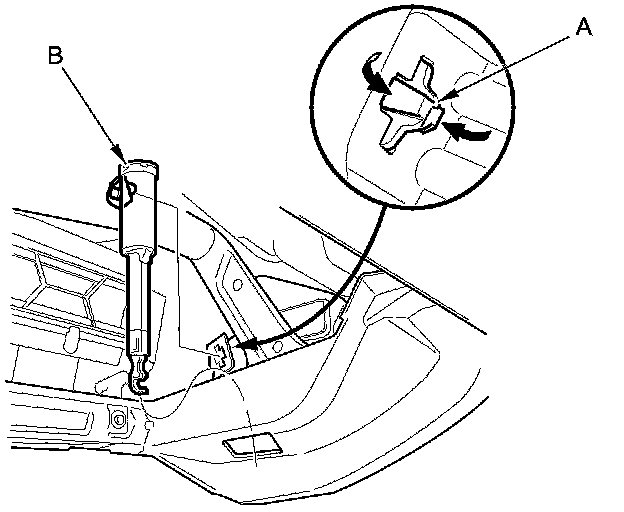 B

A