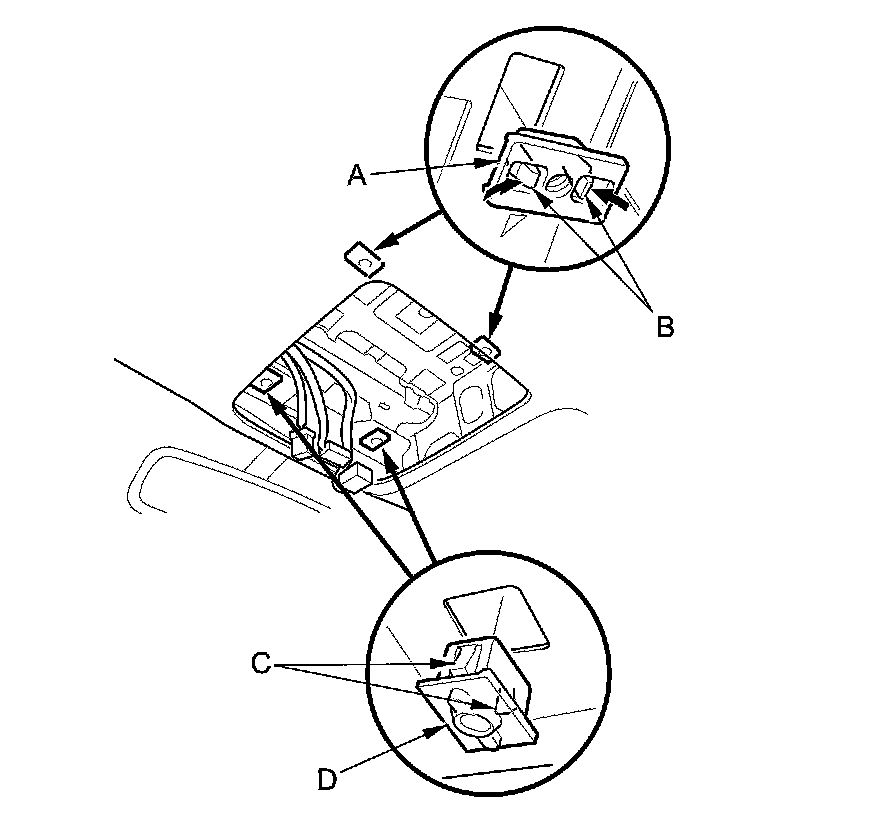 A
B
C
D