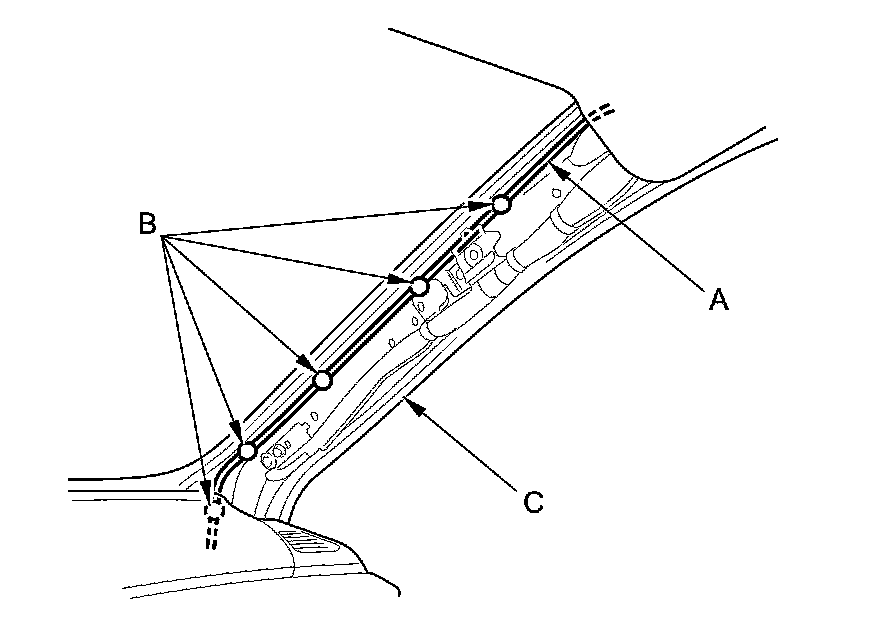 B
A
C