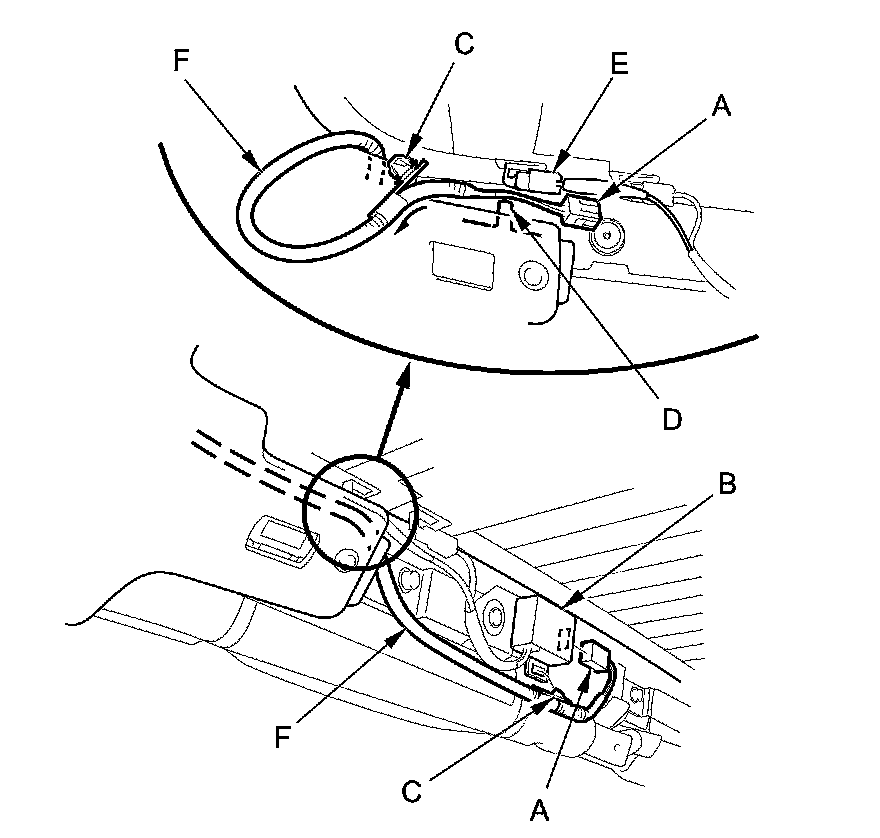 F
C
E
A
D
B
F
C
A