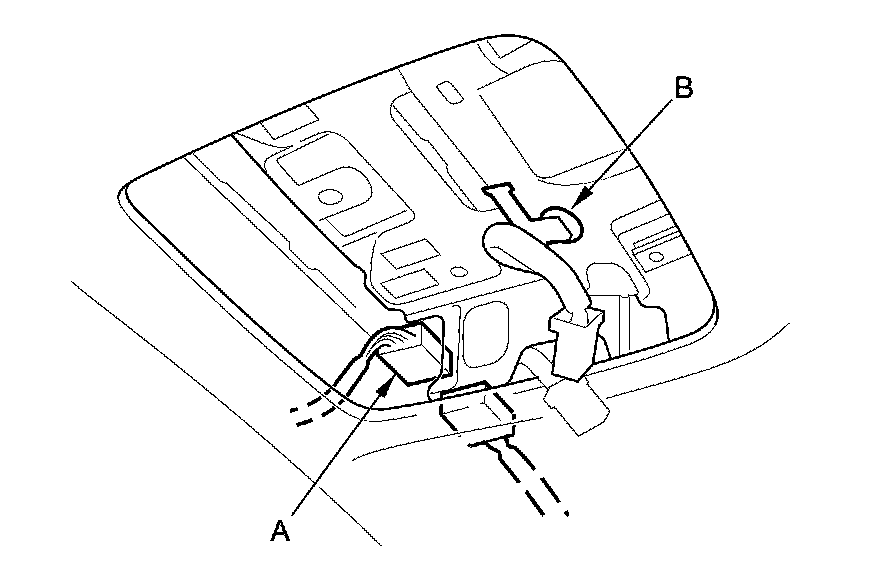 B

A