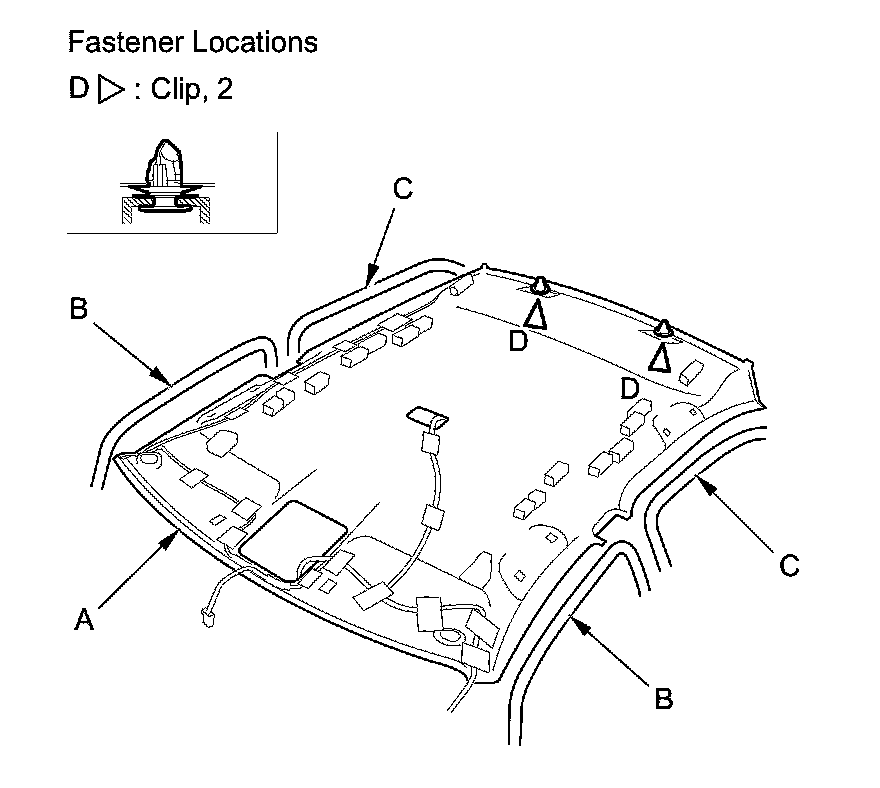 Fastener Locations
D ▷ : Clip, 2

C
B
D
D
C
A
B