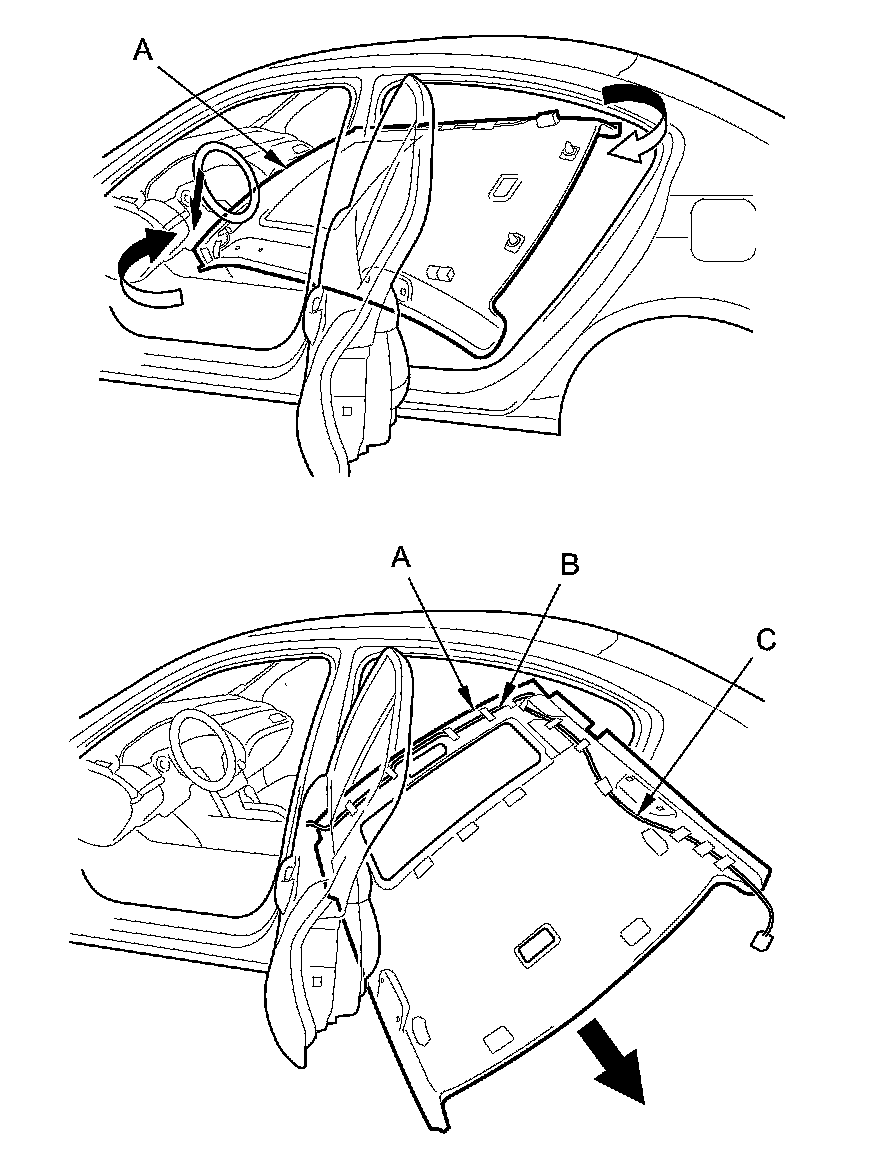 A

A
B
C