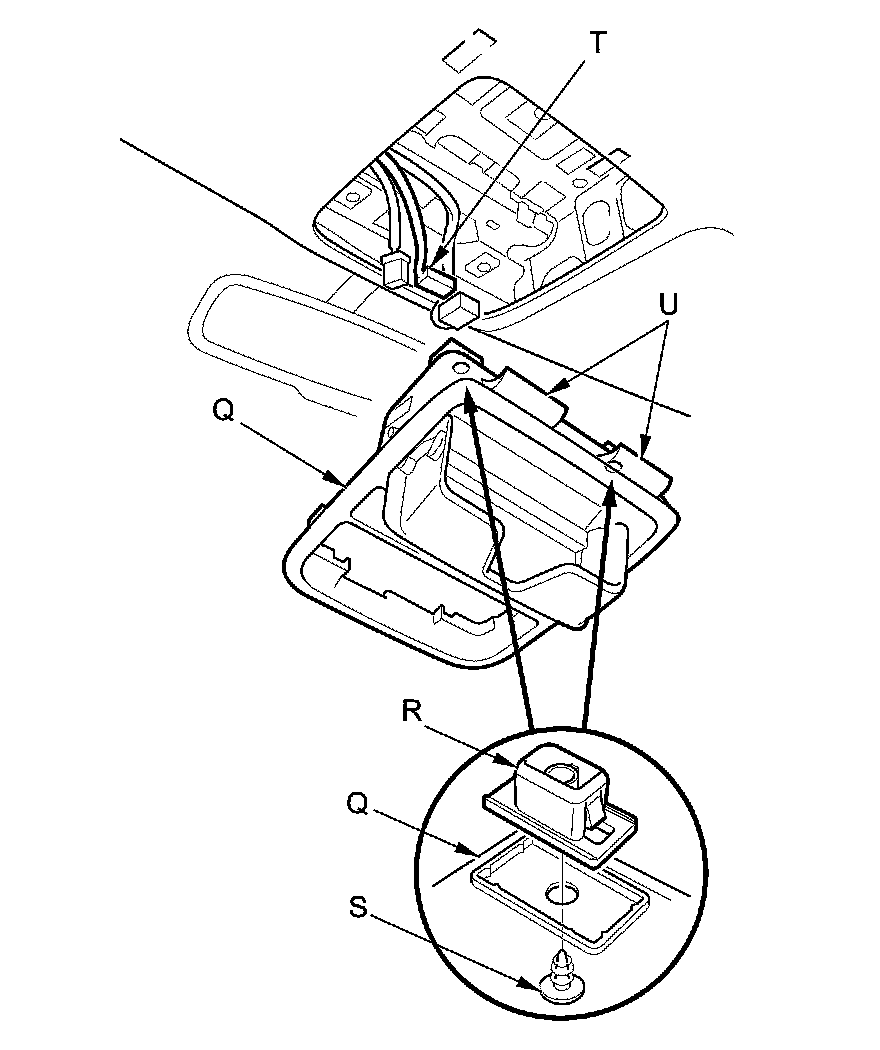 T
U
Q
R
Q
S