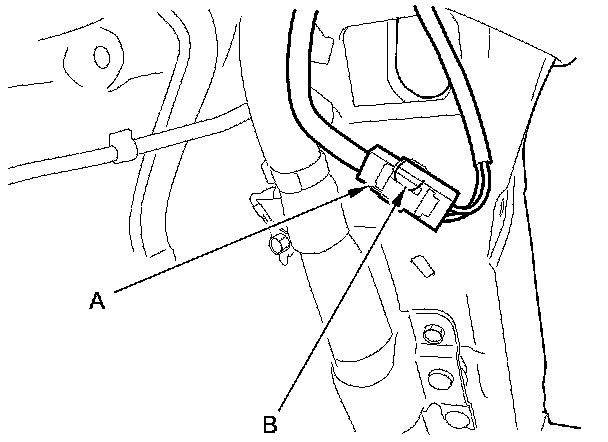 A

B