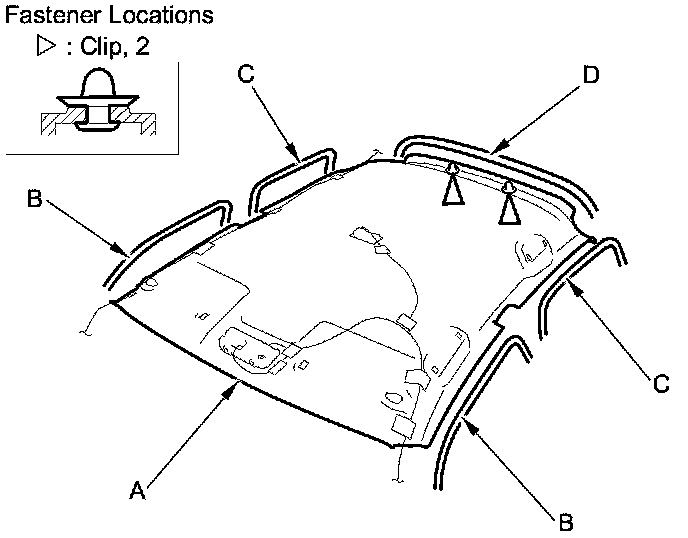 Fastener Locations
▷ : Clip, 2

C
D
B
C
A
B