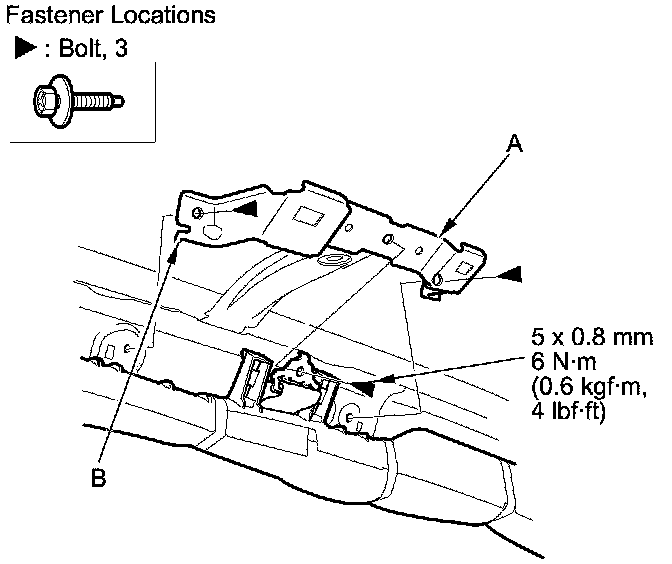 Fastener Locations

▶ : Bolt, 3

A

5 x 0.8 mm
6 N·m
(0.6 kgf·m,
4 lbf·ft)

B