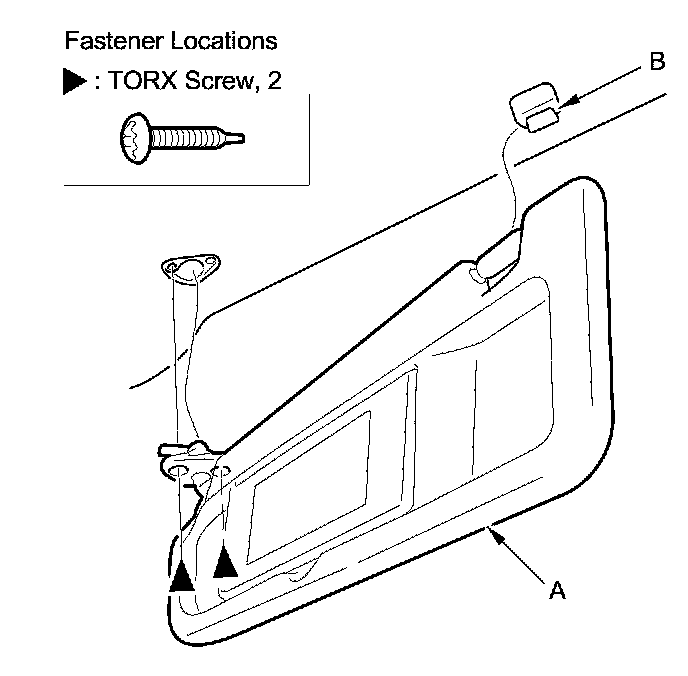 Fastener Locations

▶ : TORX Screw, 2

B

A