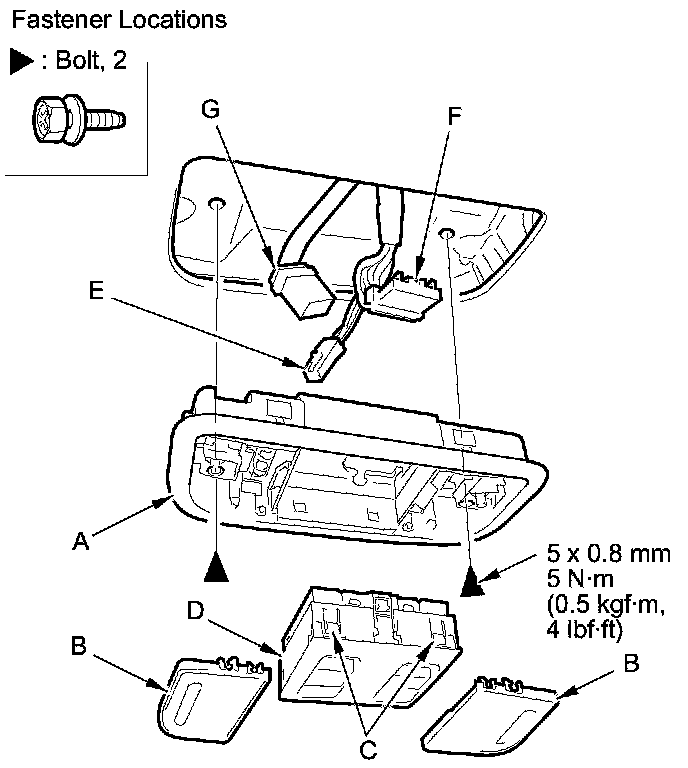 Fastener Locations

▶ : Bolt, 2

G

F

E

A

5 x 0.8 mm
5 N·m
(0.5 kgf·m,
4 lbf·ft)

D

B

B

C