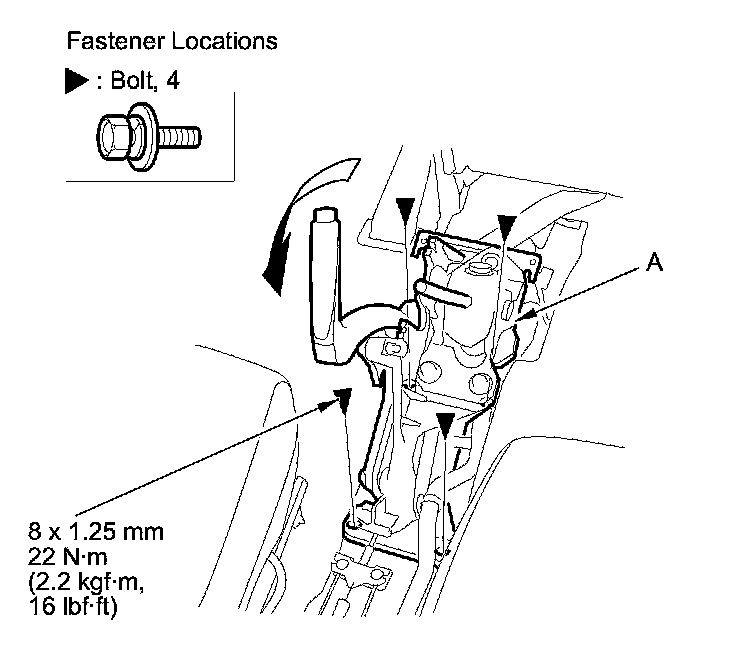 Fastener Locations

▶ : Bolt, 4

A

8 x 1.25 mm
22 N·m
(2.2 kgf·m,
16 lbf·ft)