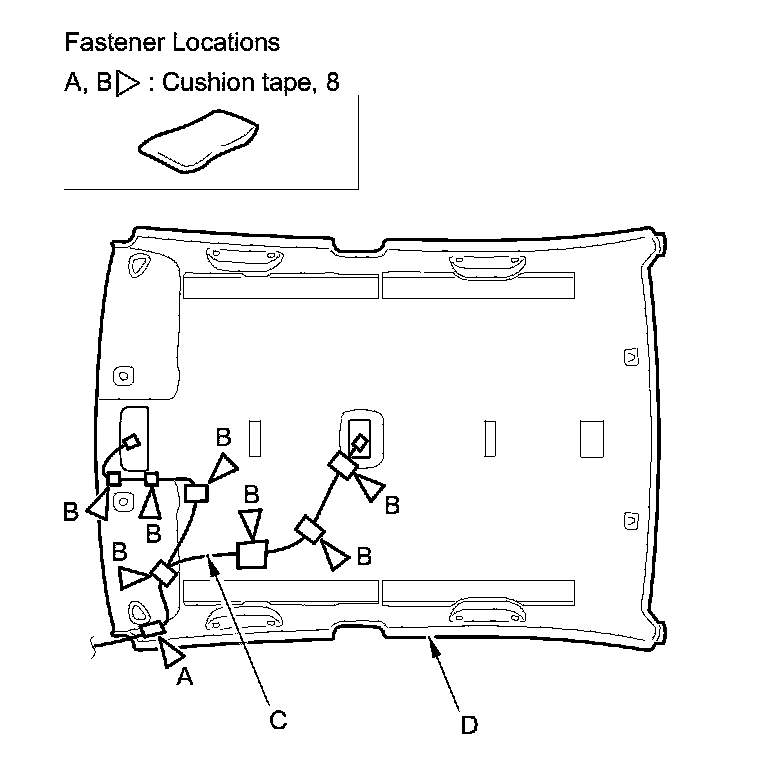 Fastener Locations

A, B ▷ : Cushion tape, 8

B
B
B
B
B
B
B
A
C
D