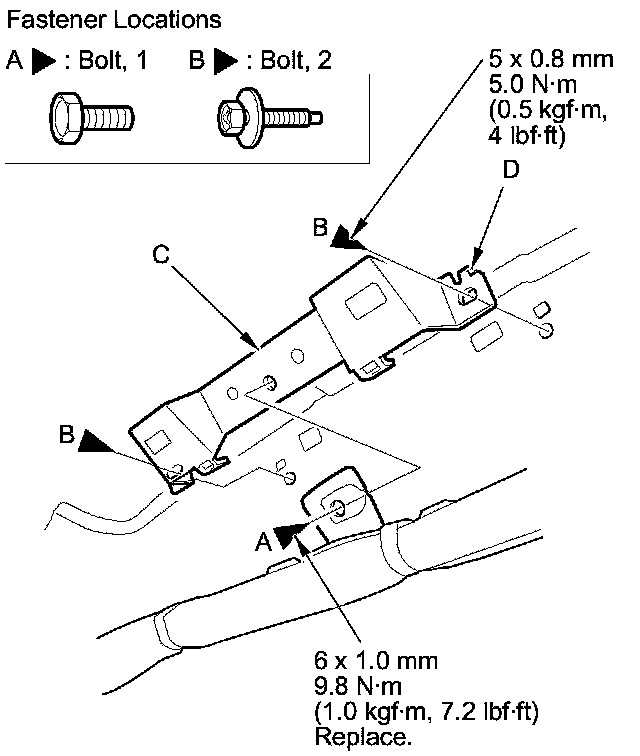 Fastener Locations

A ▶ : Bolt, 1

B ▶ : Bolt, 2

5 x 0.8 mm
5.0 N·m
(0.5 kgf·m,
4 lbf·ft)

D

B

C

B

A

6 x 1.0 mm
9.8 N·m
(1.0 kgf·m, 7.2 lbf·ft)
Replace.