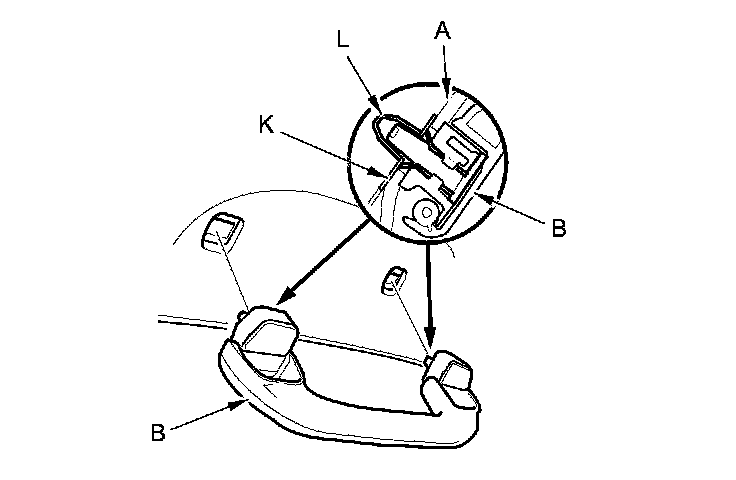 L
A
K
B
B