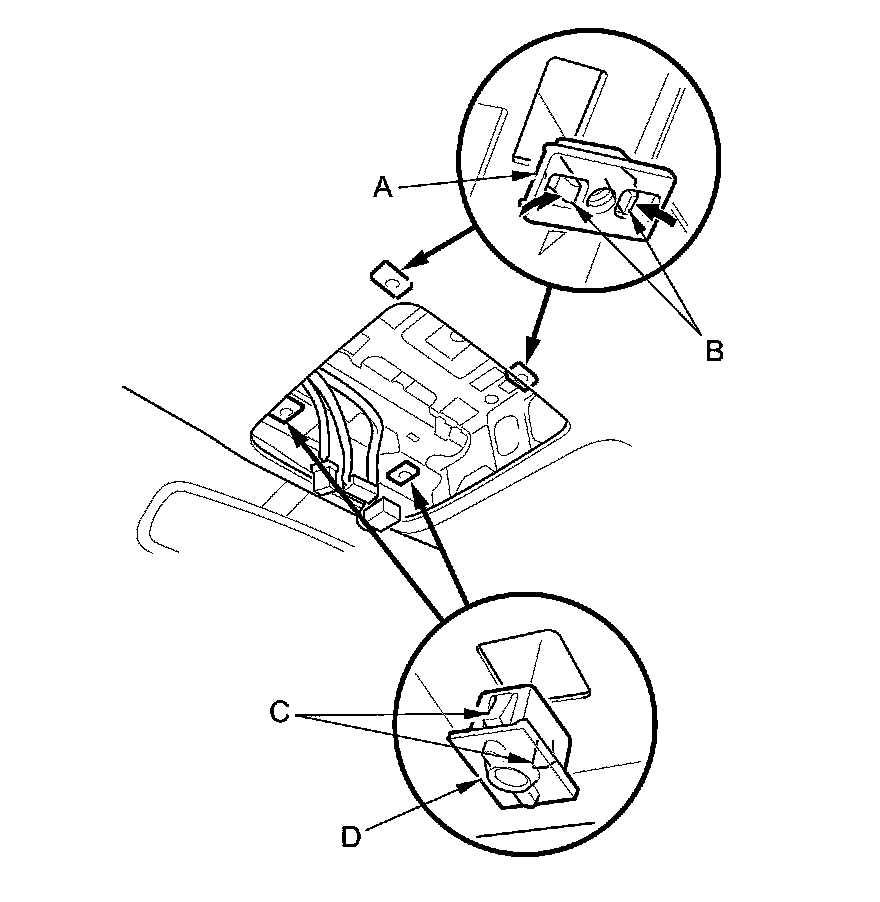 A
B
C
D