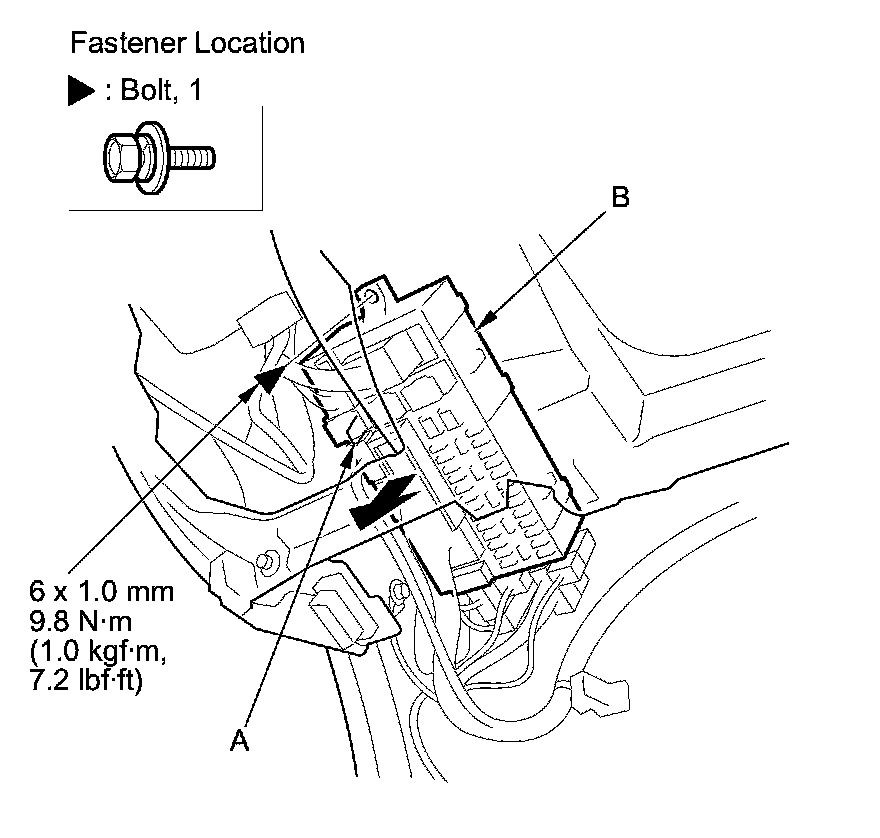 Fastener Location

▶ : Bolt, 1

B

6 x 1.0 mm
9.8 N·m
(1.0 kgf·m,
7.2 lbf·ft)

A