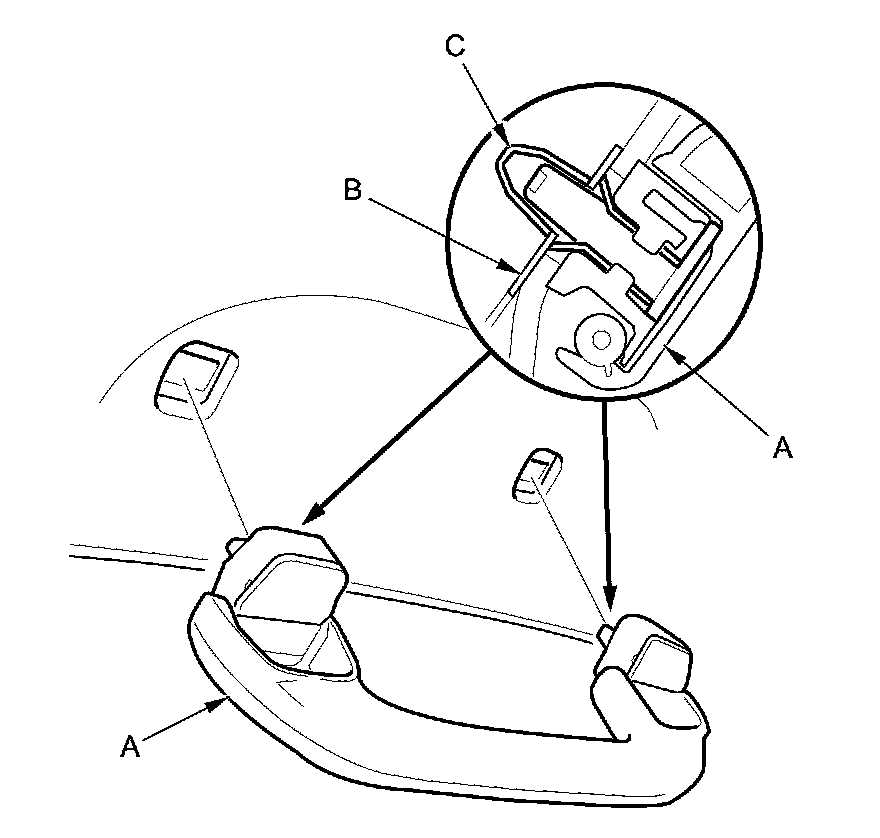 C
B
A
A